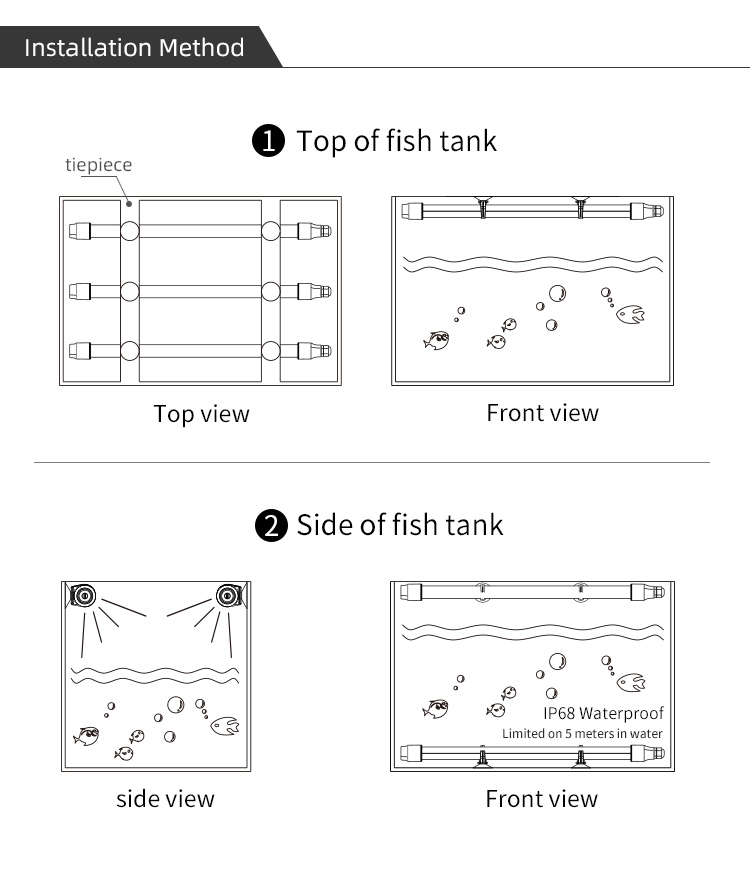 Installation Method

❶ Top of fish tank

tiepiece

Top view

Front view

❷ Side of fish tank

side view

IP68 Waterproof
Limited on 5 meters in water

Front view